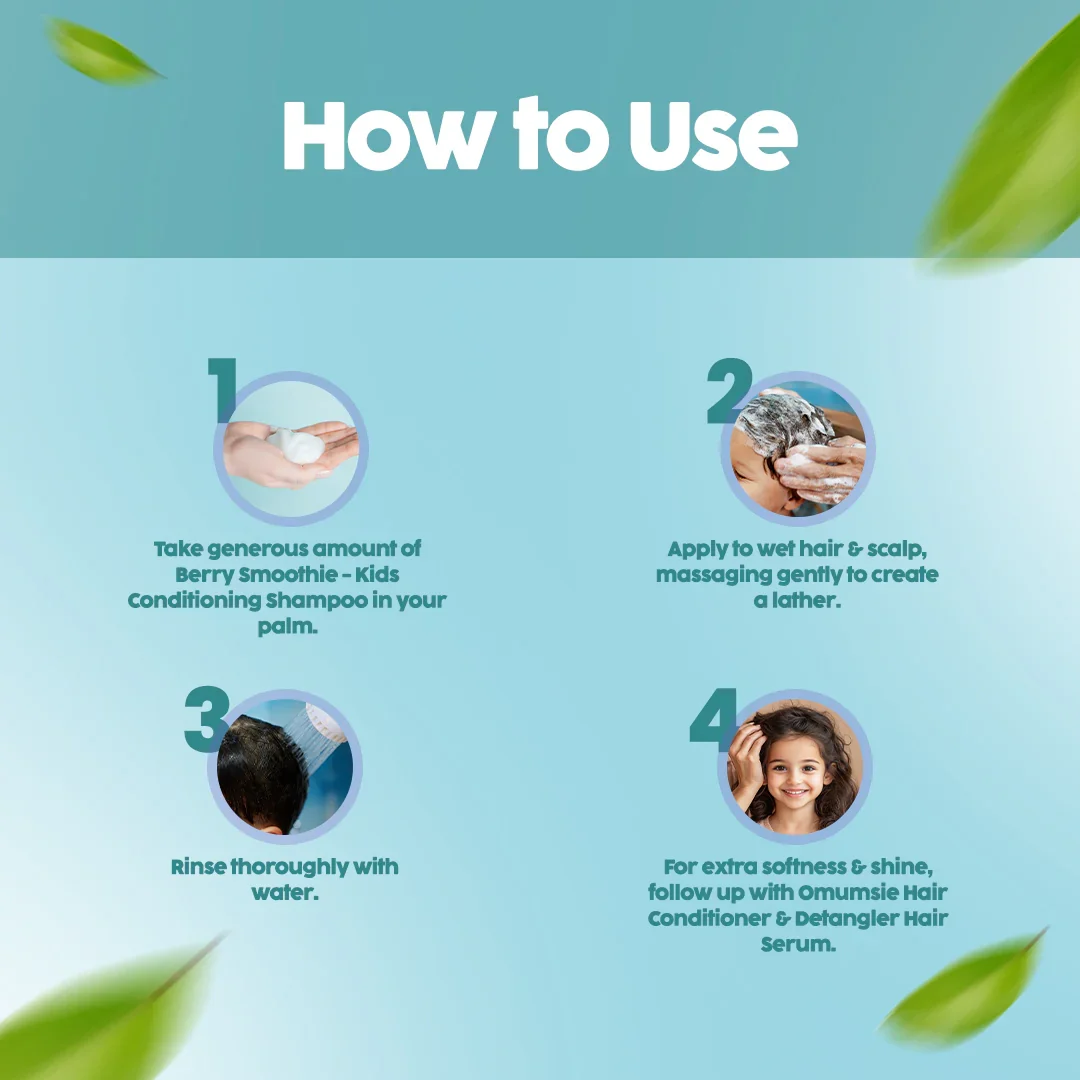 How to Use

1

Take generous amount of Berry Smoothie - Kids Conditioning Shampoo in your palm.

2

Apply to wet hair & scalp, massaging gently to create a lather.

3

Rinse thoroughly with water.

4

For extra softness & shine, follow up with Omumsie Hair Conditioner & Detangler Hair Serum.